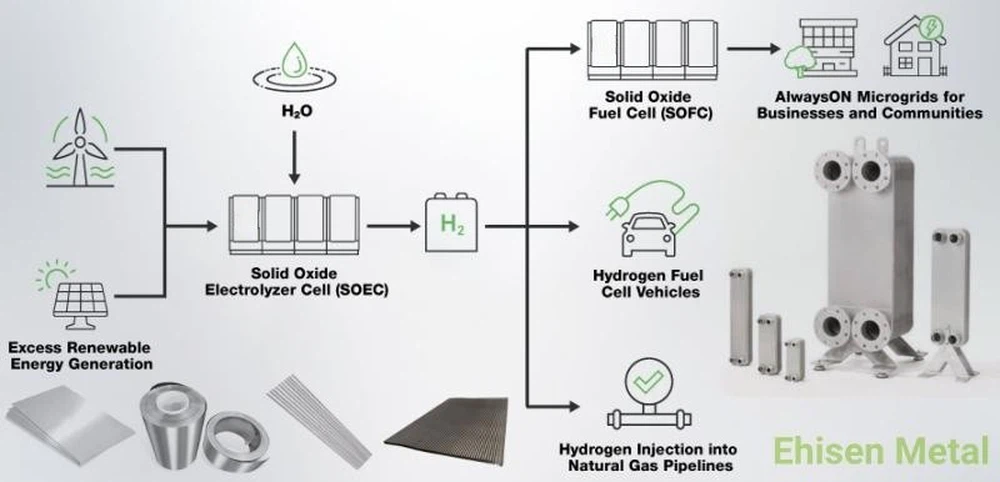 $H_2O$

Excess Renewable Energy Generation

Solid Oxide Electrolyzer Cell (SOEC)

$H_2$

Solid Oxide Fuel Cell (SOFC)

AlwaysON Microgrids for Businesses and Communities

Hydrogen Fuel Cell Vehicles

Hydrogen Injection into Natural Gas Pipelines

Ehisen Metal